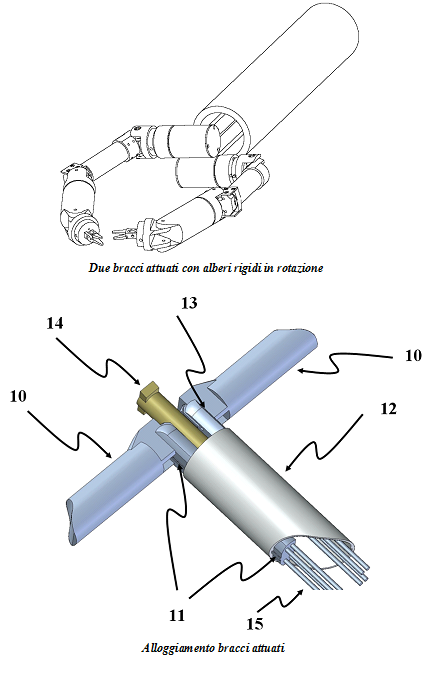 Due bracci attuati con alberi rigidi in rotazione

13

14

10

10

12

11

15

Alloggiamento bracci attuati