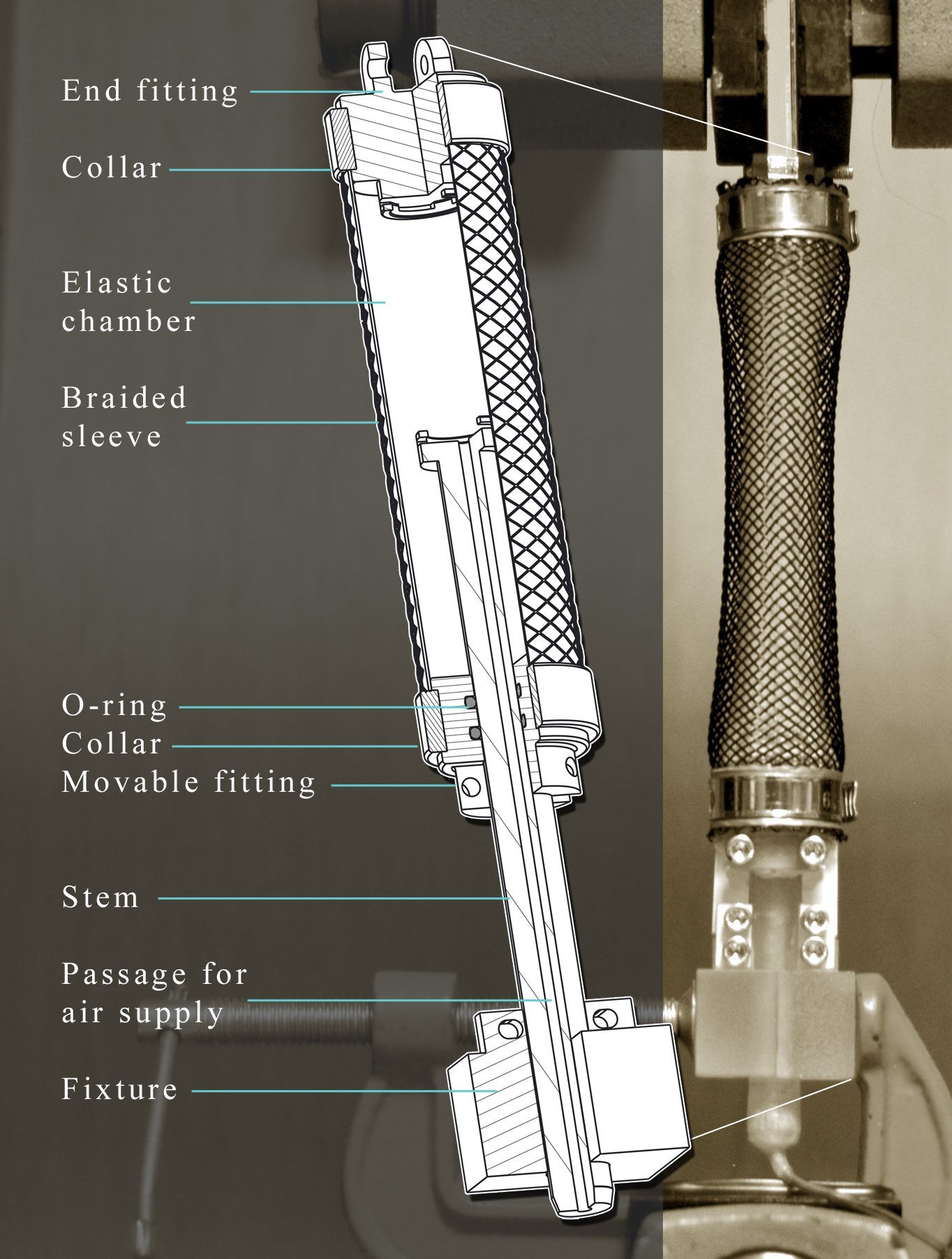 End fitting

Collar

Elastic chamber

Braided sleeve

O-ring
Collar
Movable fitting

Stem

Passage for air supply

Fixture